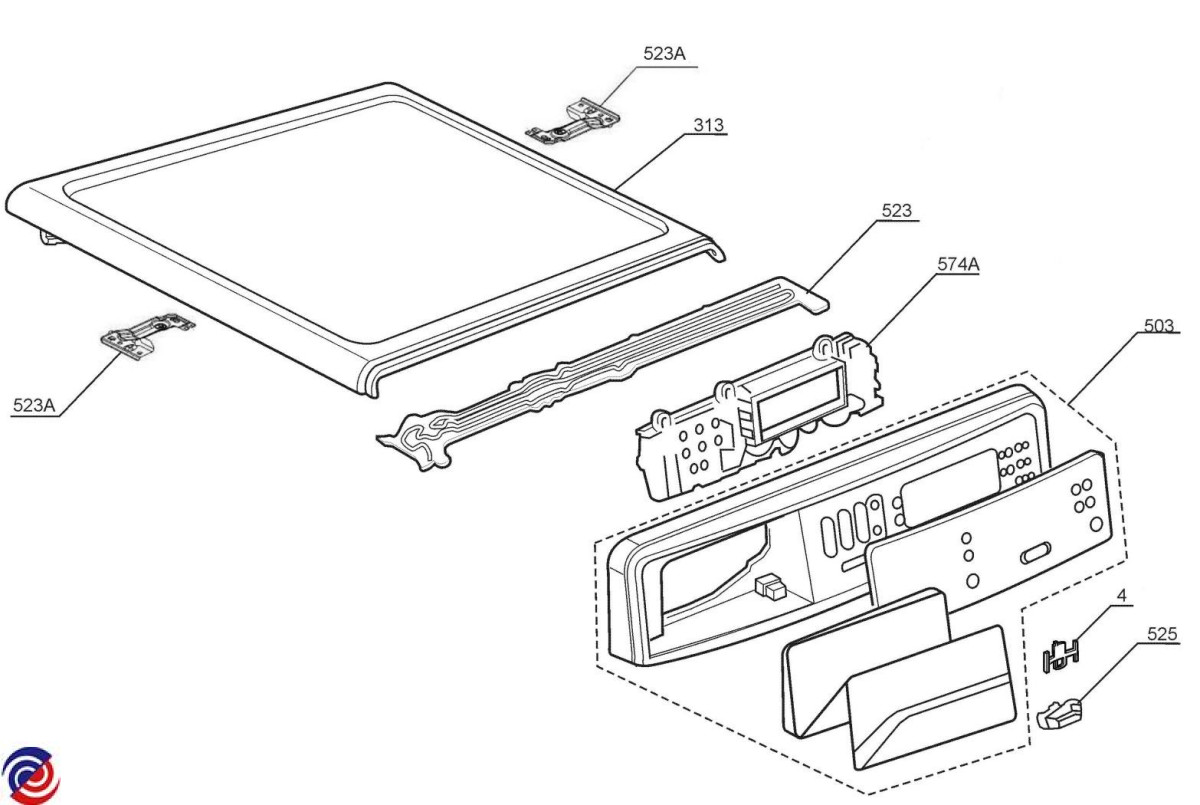 523A
313
523
574A
503
523A
4
525